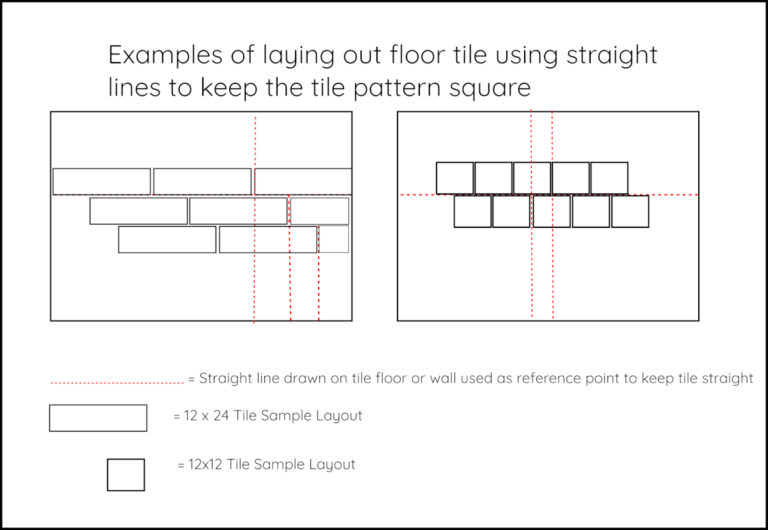 Examples of laying out floor tile using straight lines to keep the tile pattern square

= Straight line drawn on tile floor or wall used as reference point to keep tile straight

= 12 x 24 Tile Sample Layout

= 12x12 Tile Sample Layout