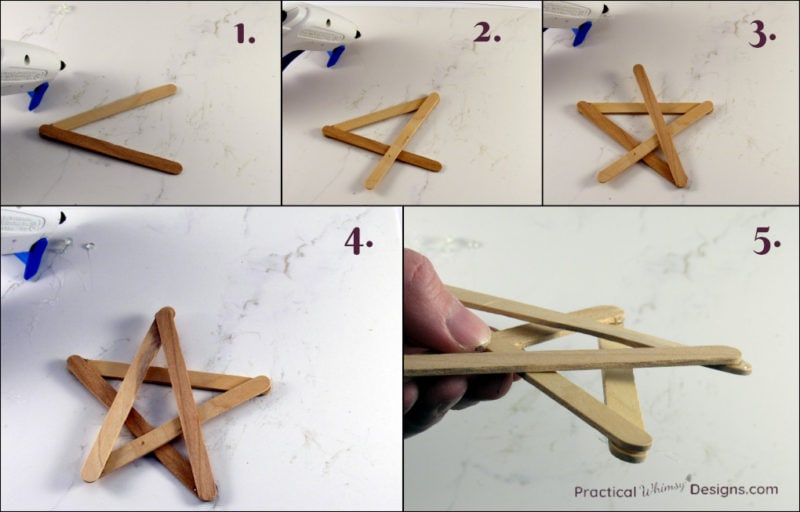 1.

2.

3.

4.

5.

Practical Whimsy Designs.com